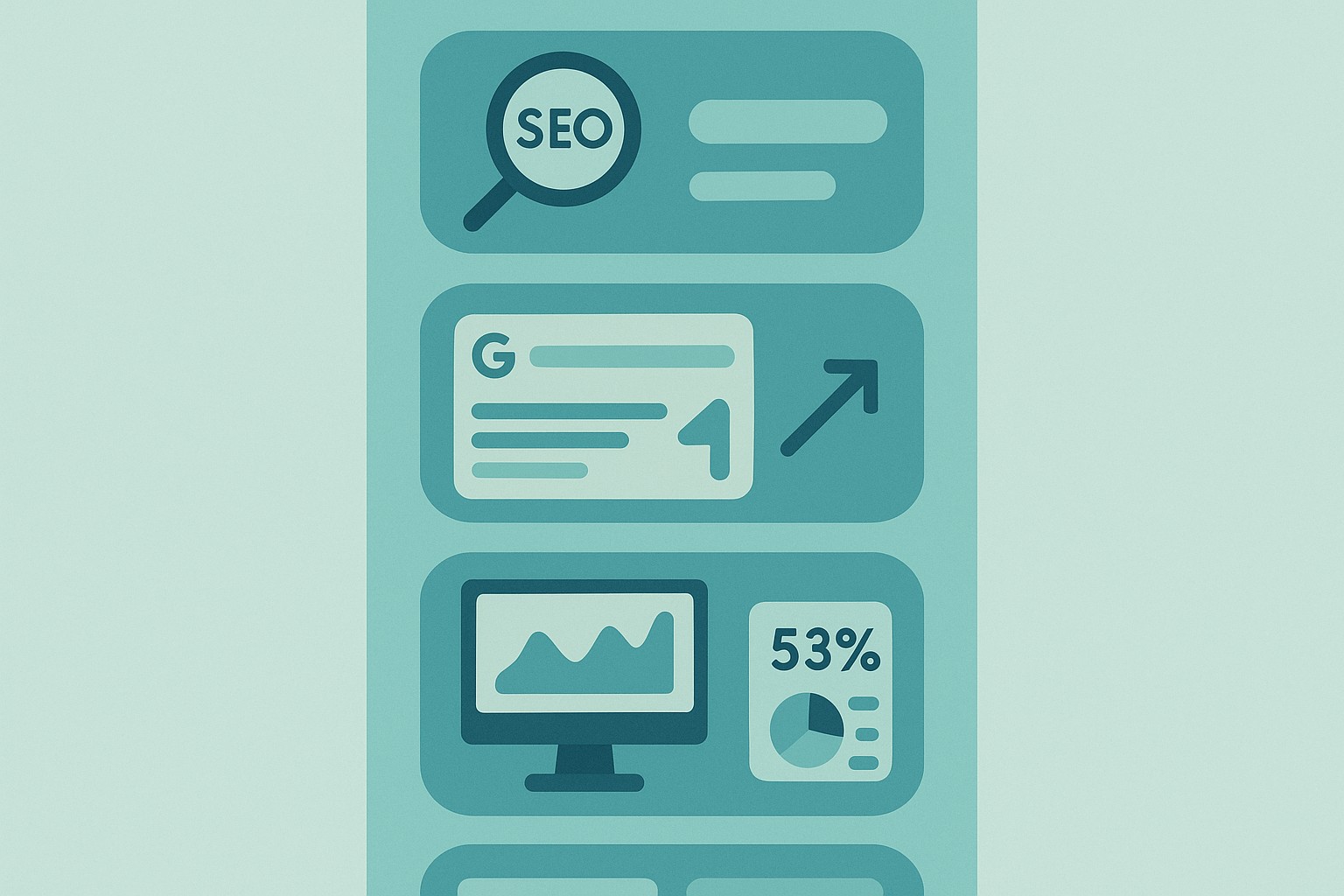 SEO

G

1

53%