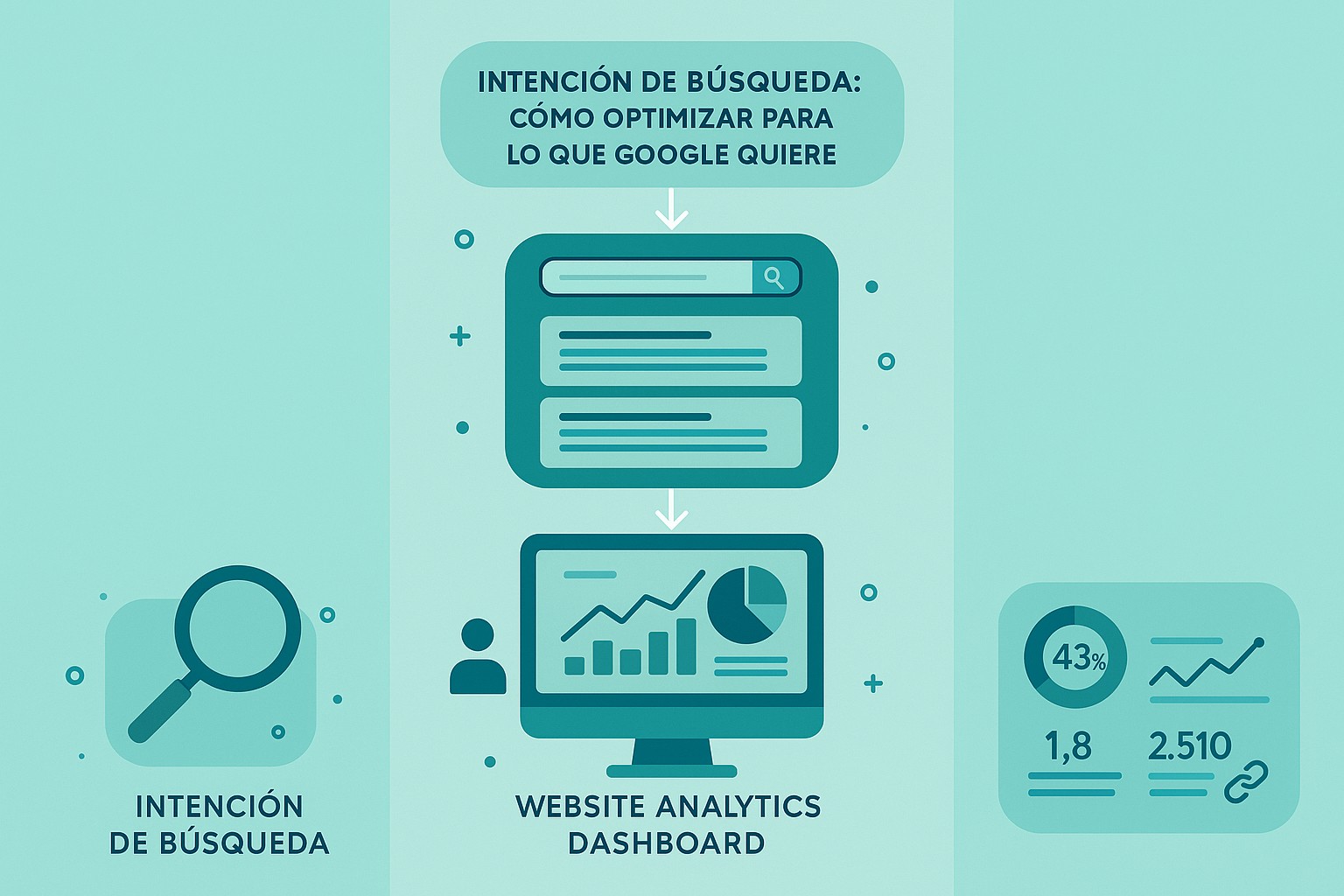 INTENCIÓN DE BÚSQUEDA: CÓMO OPTIMIZAR PARA LO QUE GOOGLE QUIERE

INTENCIÓN DE BÚSQUEDA

WEBSITE ANALYTICS DASHBOARD

43%

1,8

2.510