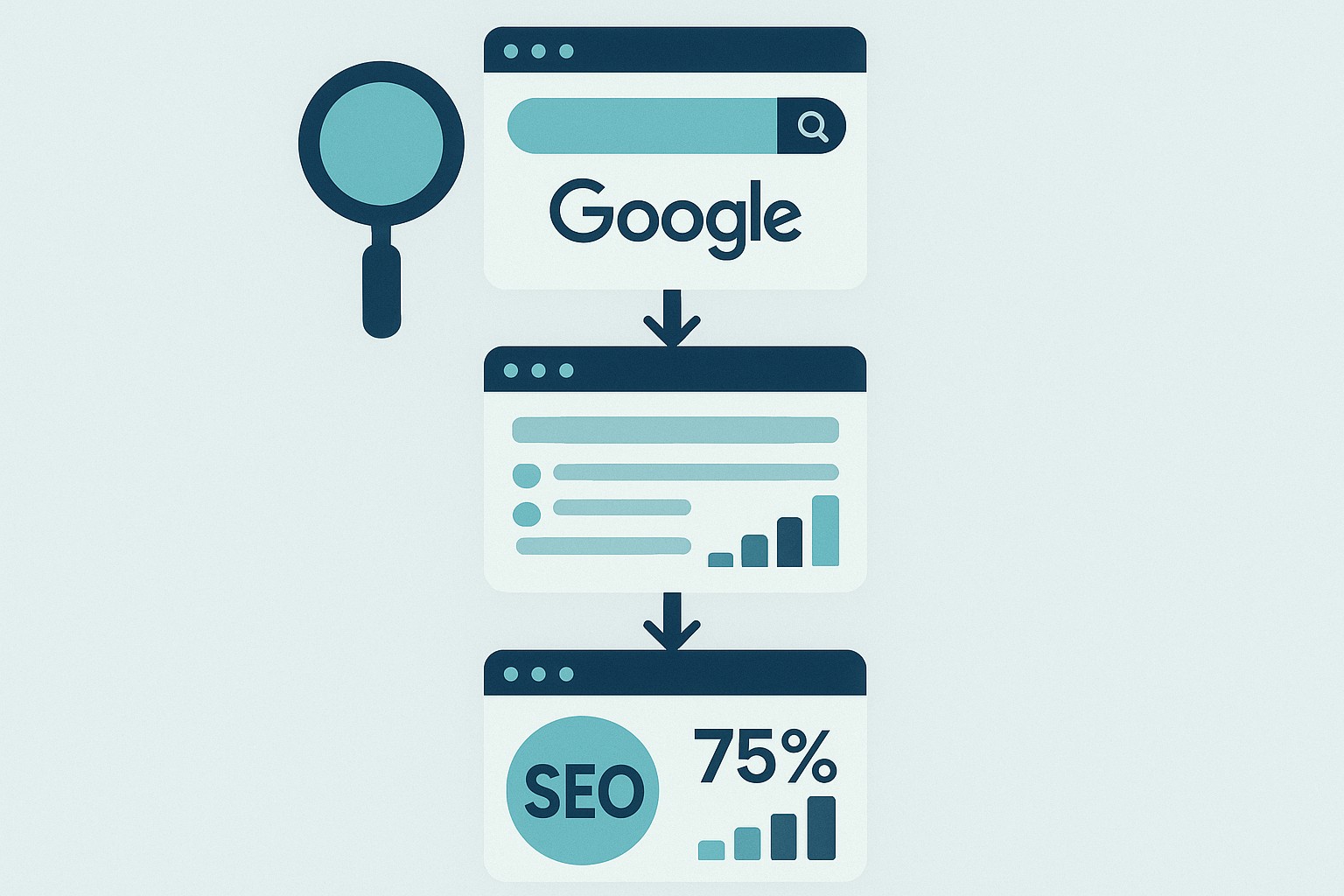 Google

SEO

75%