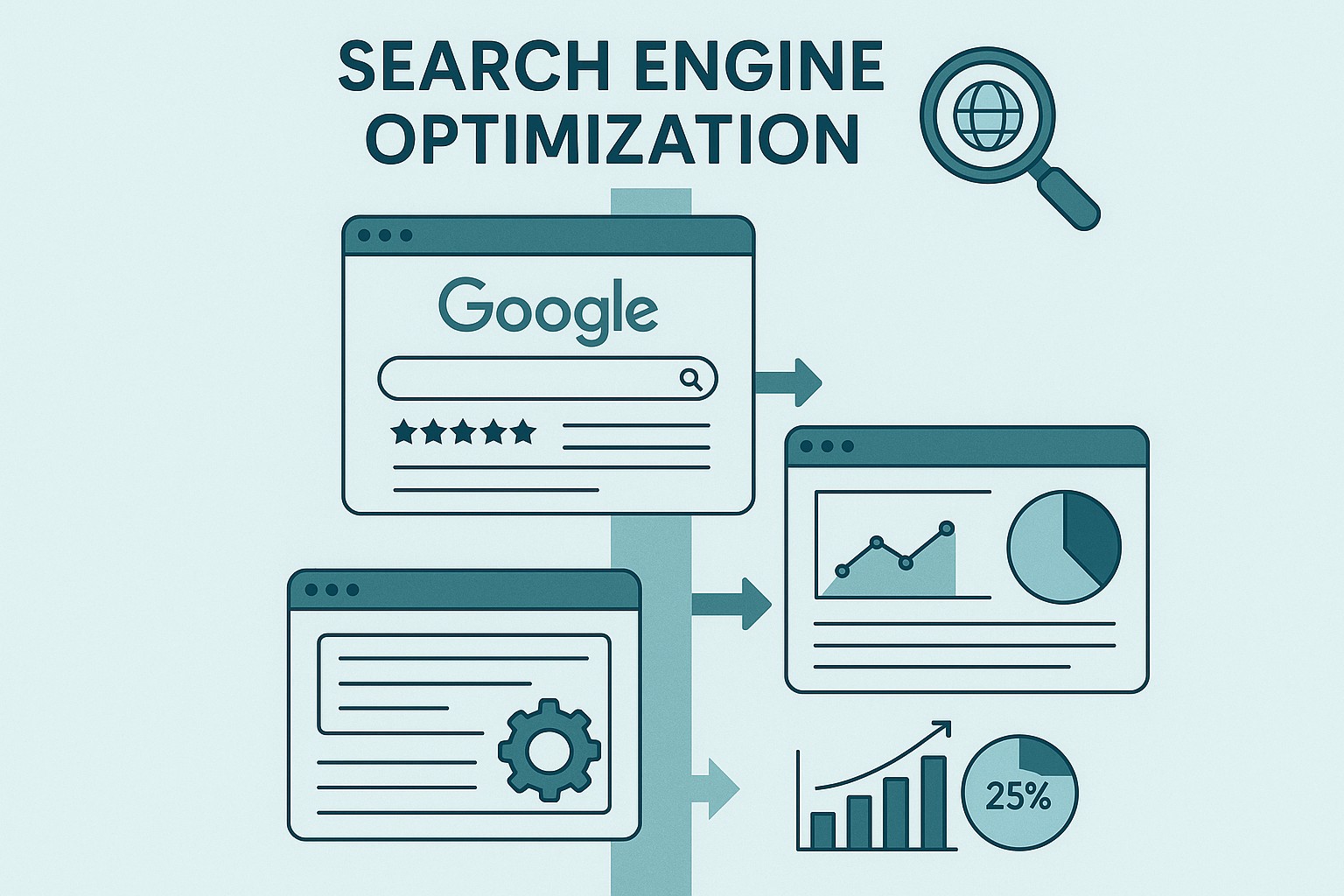 SEARCH ENGINE OPTIMIZATION

Google

25%